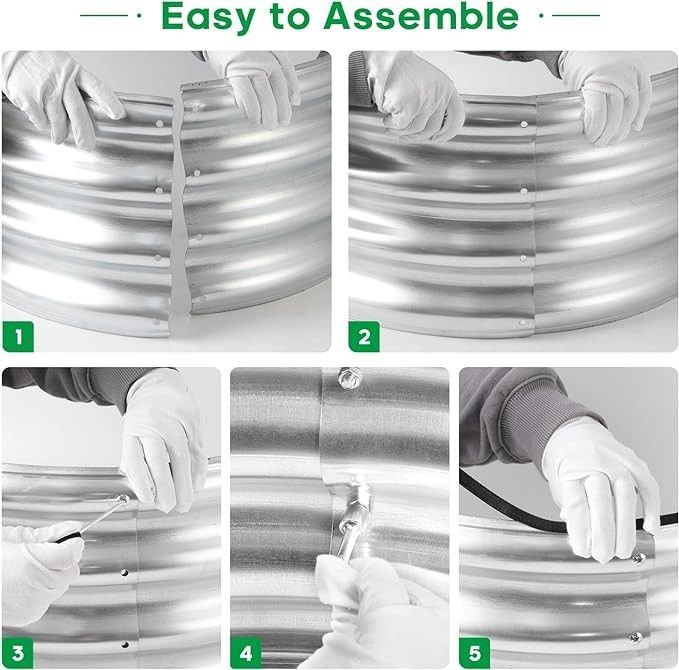 Easy to Assemble

1

2

3

4

5